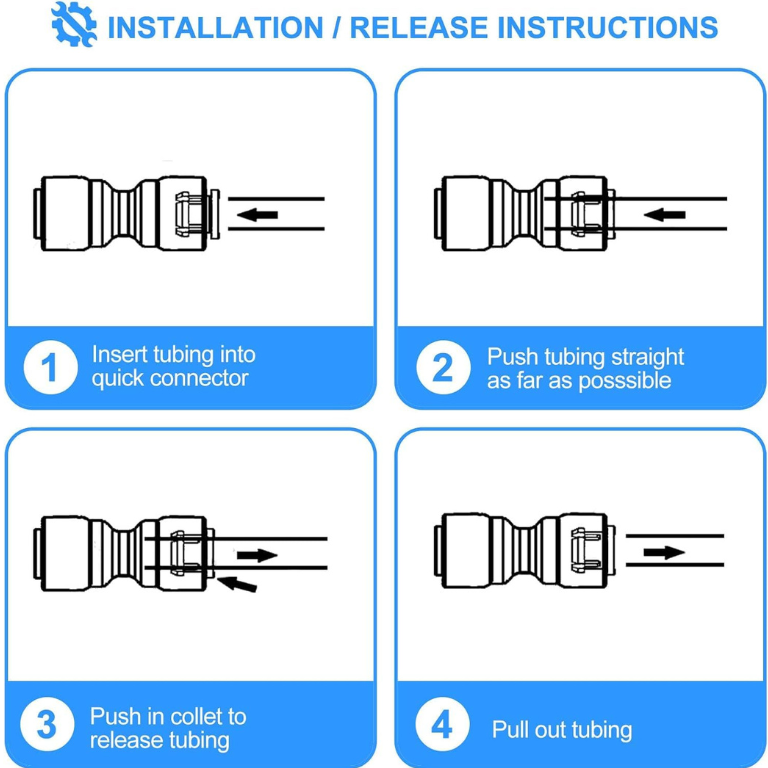 INSTALLATION / RELEASE INSTRUCTIONS

1 Insert tubing into quick connector

2 Push tubing straight as far as posssible

3 Push in collet to release tubing

4 Pull out tubing