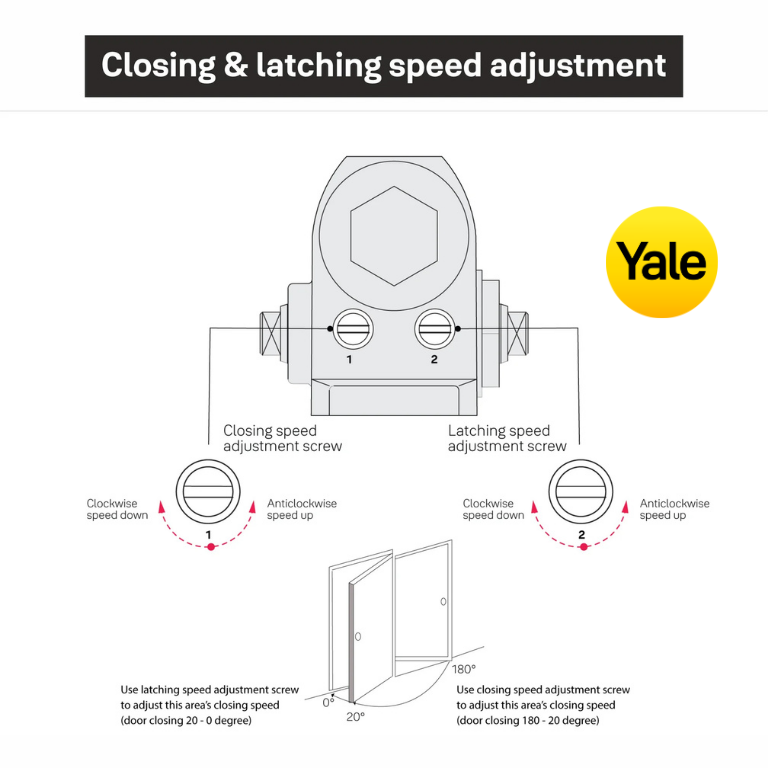 Closing & latching speed adjustment

Yale

1

2

Closing speed adjustment screw

Latching speed adjustment screw

Clockwise speed down

Anticlockwise speed up

1

Clockwise speed down

Anticlockwise speed up

2

180°

0°

20°

Use latching speed adjustment screw to adjust this area's closing speed (door closing 20 - 0 degree)

Use closing speed adjustment screw to adjust this area's closing speed (door closing 180 - 20 degree)